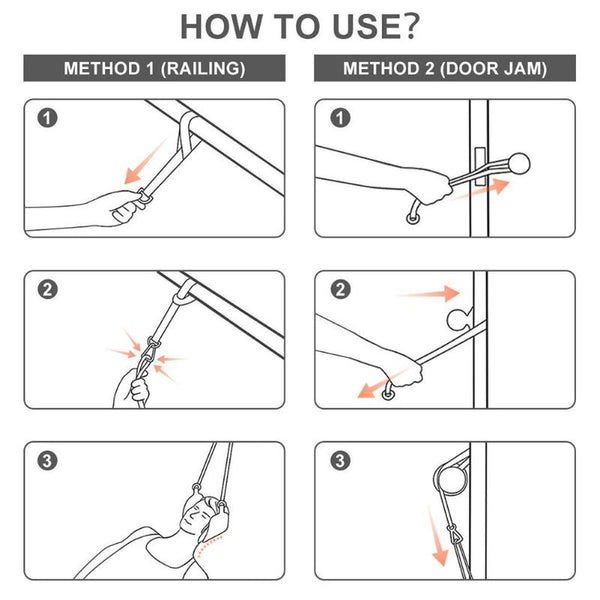 HOW TO USE?

METHOD 1 (RAILING)

1

2

3

METHOD 2 (DOOR JAM)

1

2

3